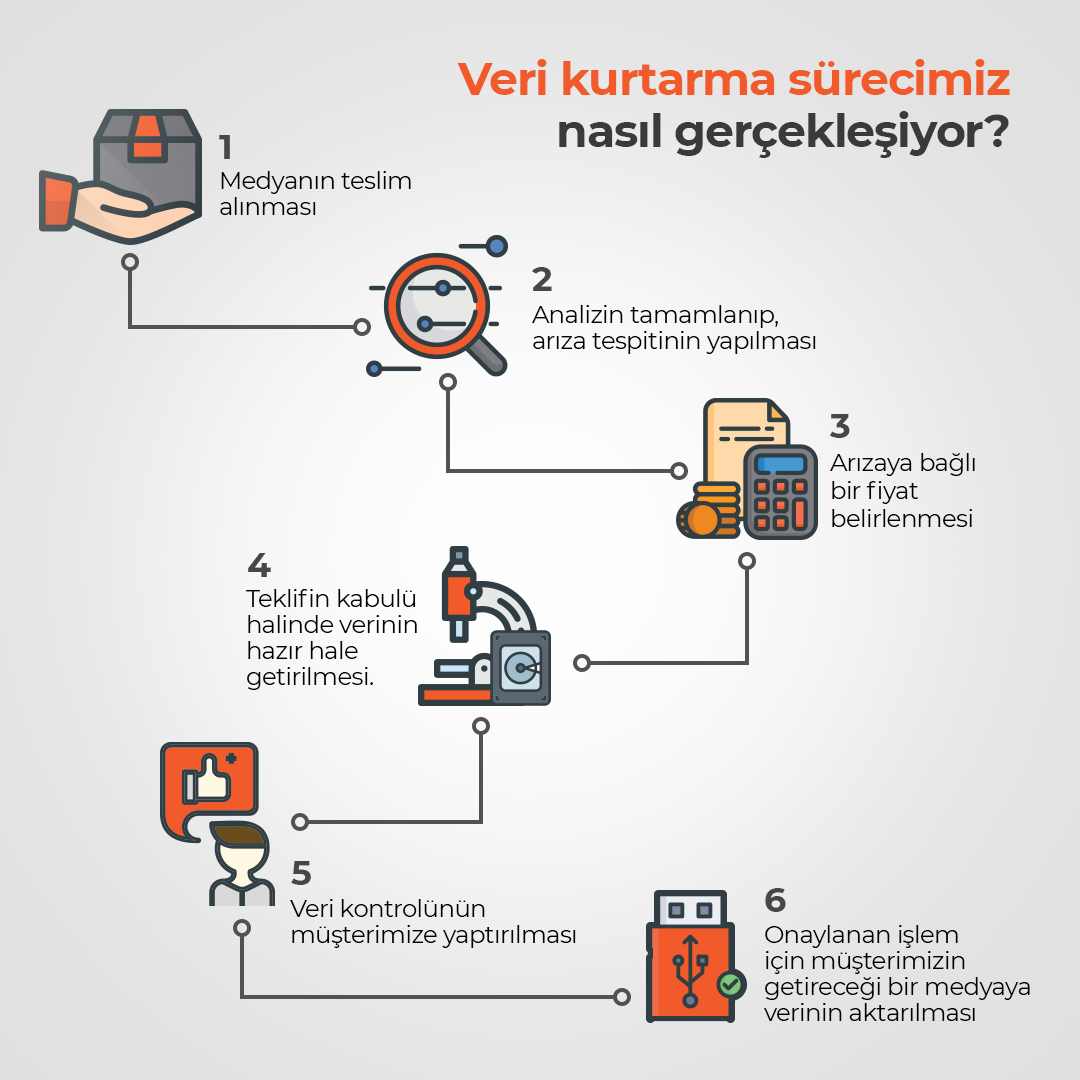 Veri kurtarma sürecimiz nasıl gerçekleşiyor?

1
Medyanın teslim alınması

2
Analizin tamamlanıp, arıza tespitinin yapılması

3
Arızaya bağlı bir fiyat belirlenmesi

4
Teklifin kabulü halinde verinin hazır hale getirilmesi.

5
Veri kontrolünün müşterimize yaptırılması

6
Onaylanan işlem için müşterimizin getireceği bir medyaya verinin aktarılması